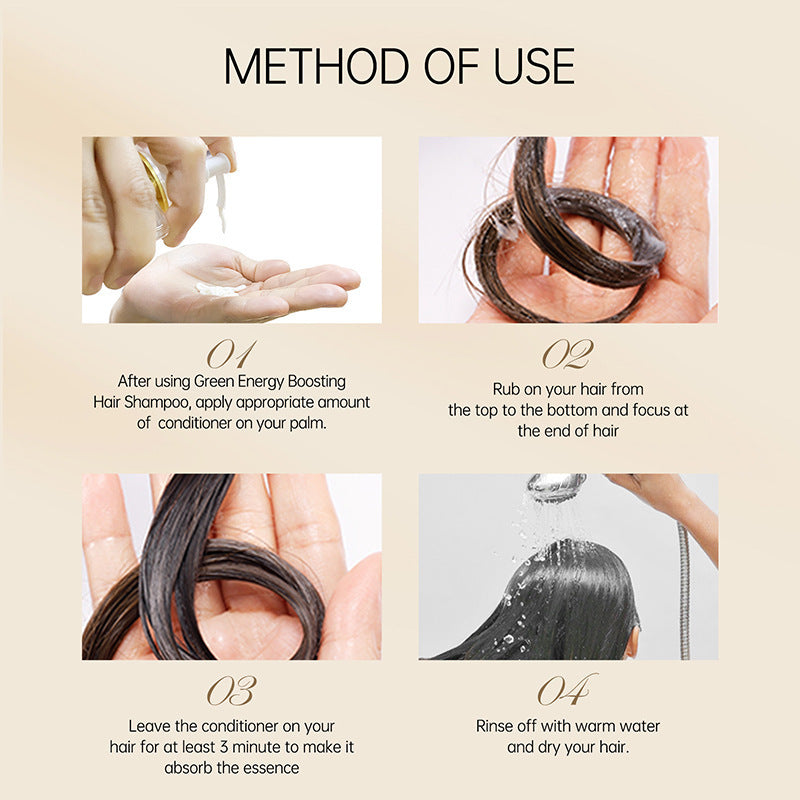 METHOD OF USE

01
After using Green Energy Boosting Hair Shampoo, apply appropriate amount of conditioner on your palm.

02
Rub on your hair from the top to the bottom and focus at the end of hair

03
Leave the conditioner on your hair for at least 3 minute to make it absorb the essence

04
Rinse off with warm water and dry your hair.