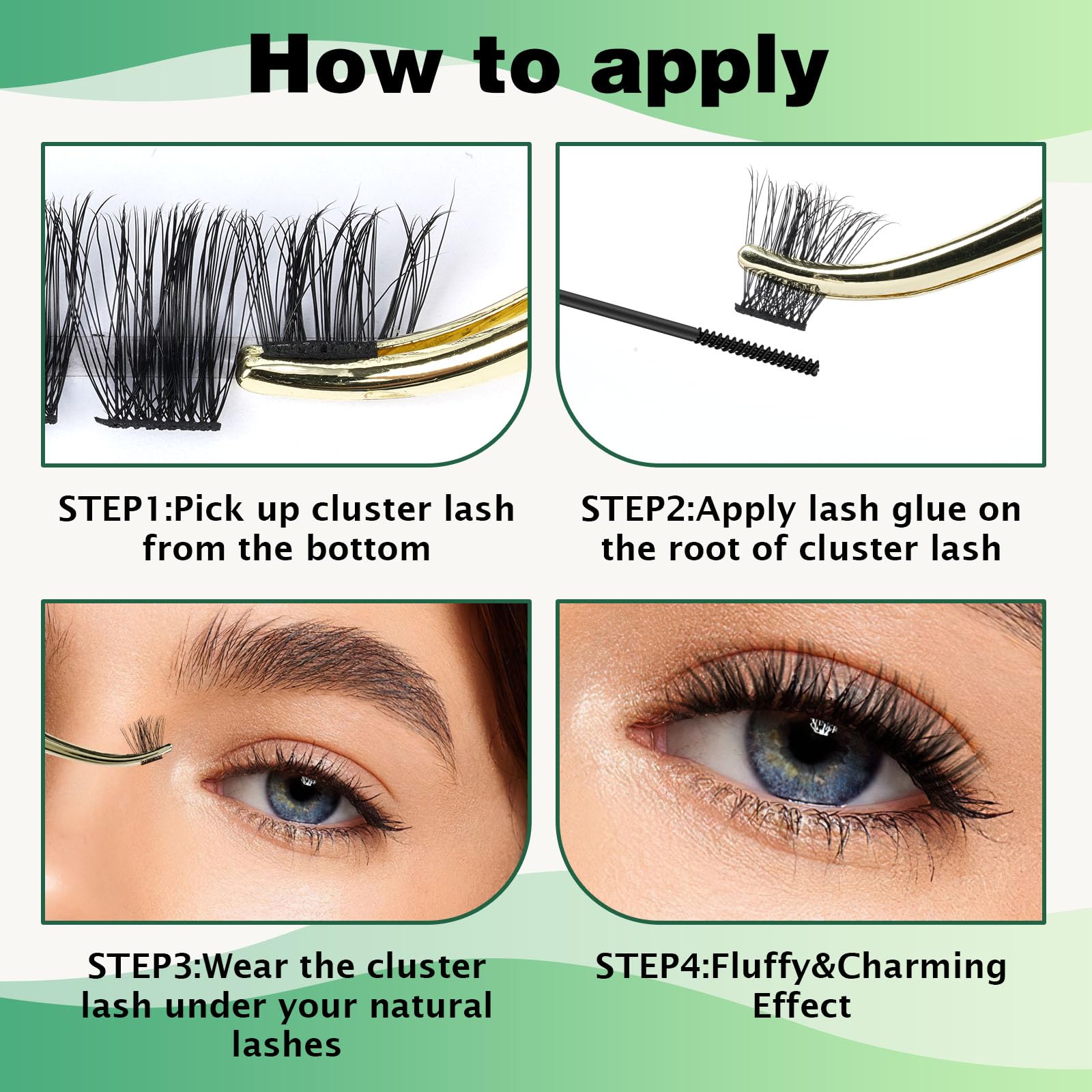 How to apply

STEP1:Pick up cluster lash from the bottom

STEP2:Apply lash glue on the root of cluster lash

STEP3:Wear the cluster lash under your natural lashes

STEP4:Fluffy&Charming Effect