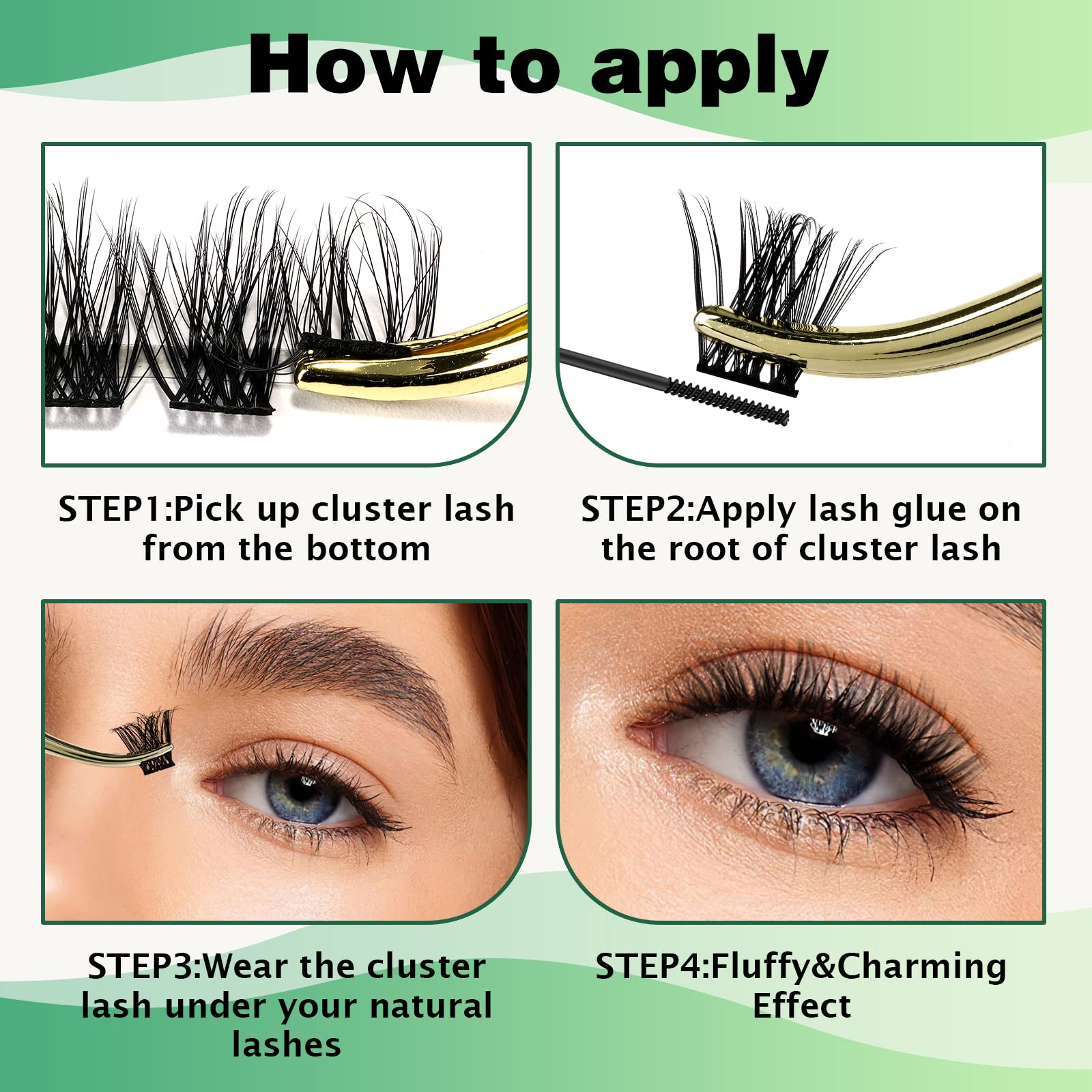 How to apply

STEP1:Pick up cluster lash from the bottom

STEP2:Apply lash glue on the root of cluster lash

STEP3:Wear the cluster lash under your natural lashes

STEP4:Fluffy&Charming Effect