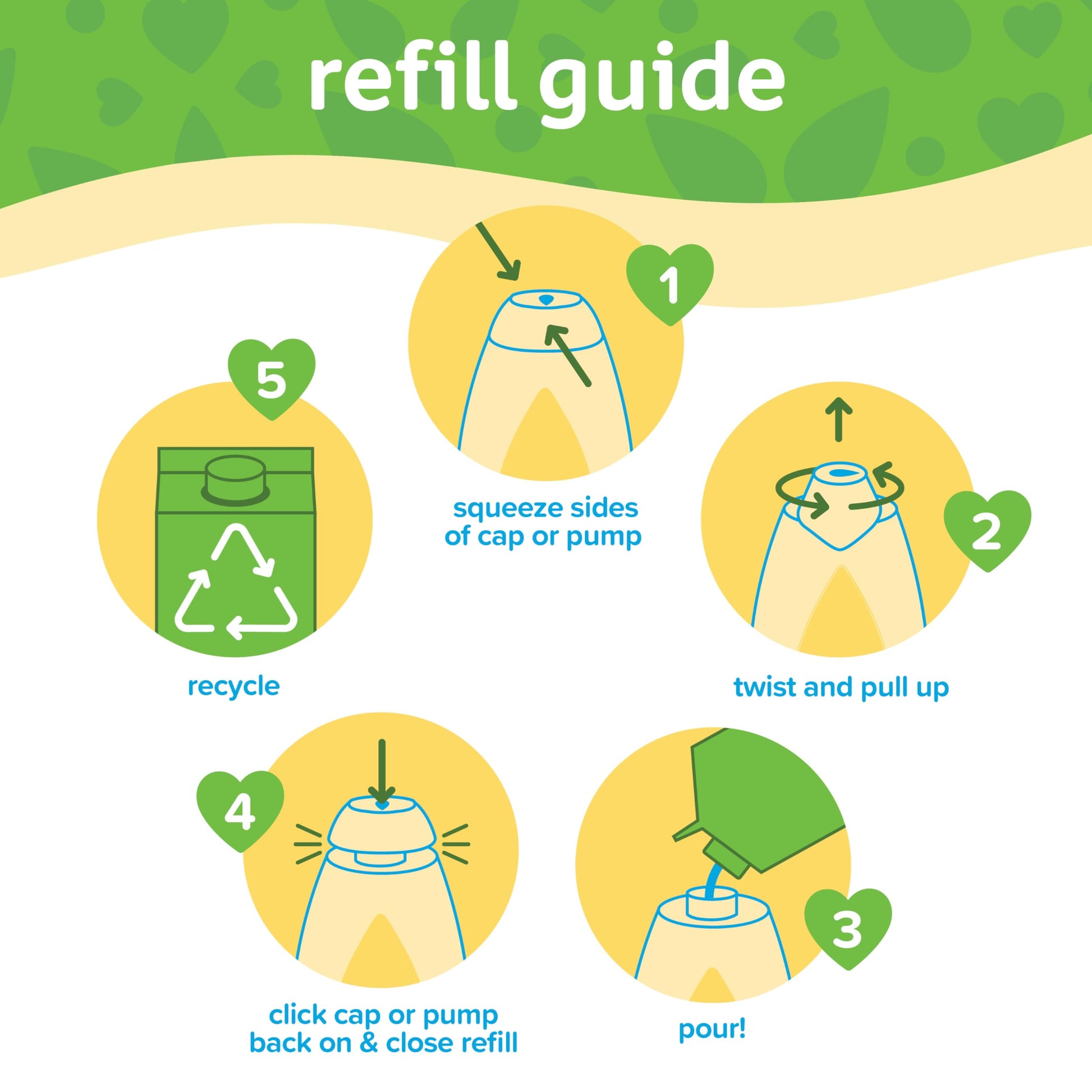 refill guide

1

squeeze sides of cap or pump

2

twist and pull up

3

pour!

4

click cap or pump back on & close refill

5

recycle