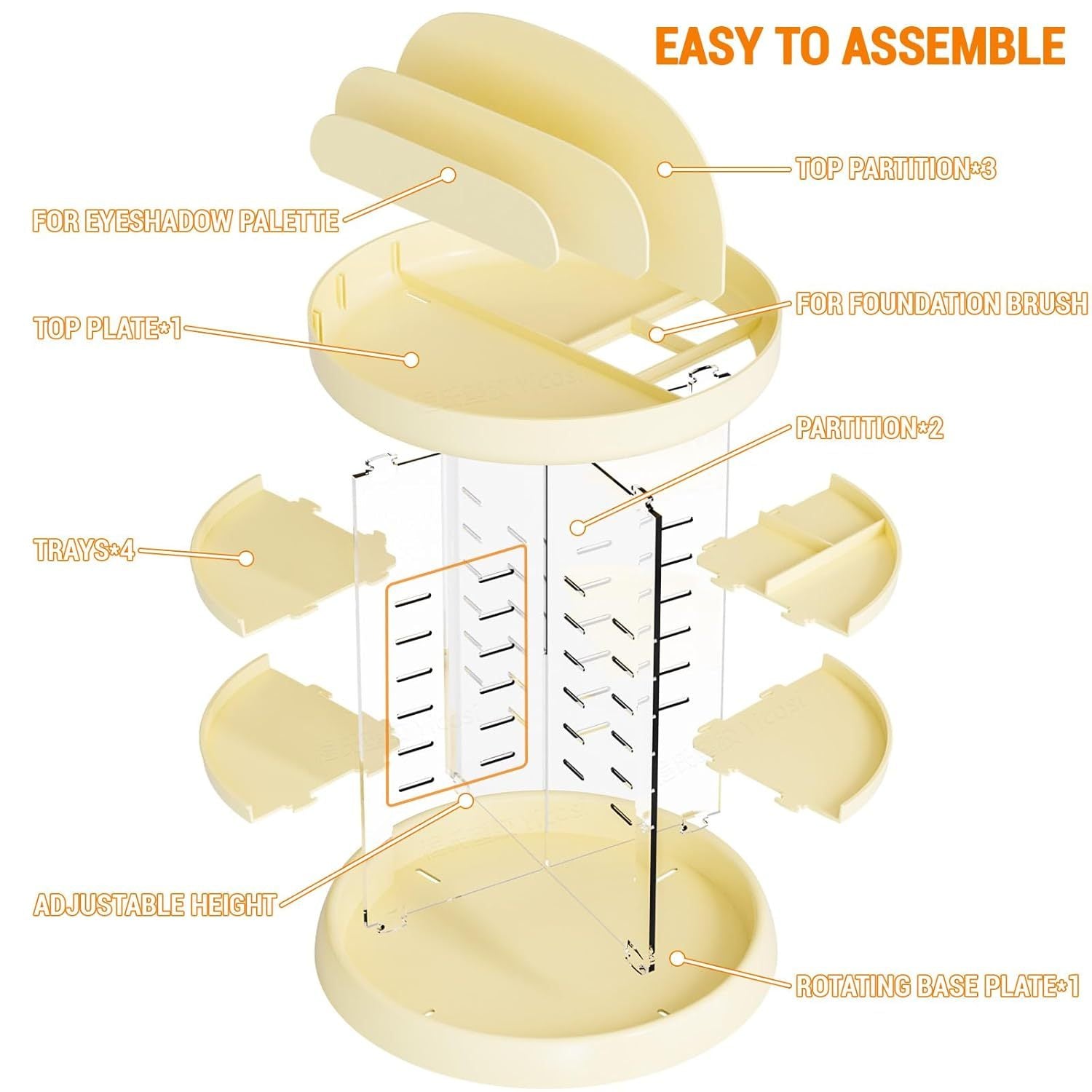 EASY TO ASSEMBLE

TOP PARTITION*3

FOR EYESHADOW PALETTE

FOR FOUNDATION BRUSH

TOP PLATE*1

PARTITION*2

TRAYS*4

ADJUSTABLE HEIGHT

ROTATING BASE PLATE*1