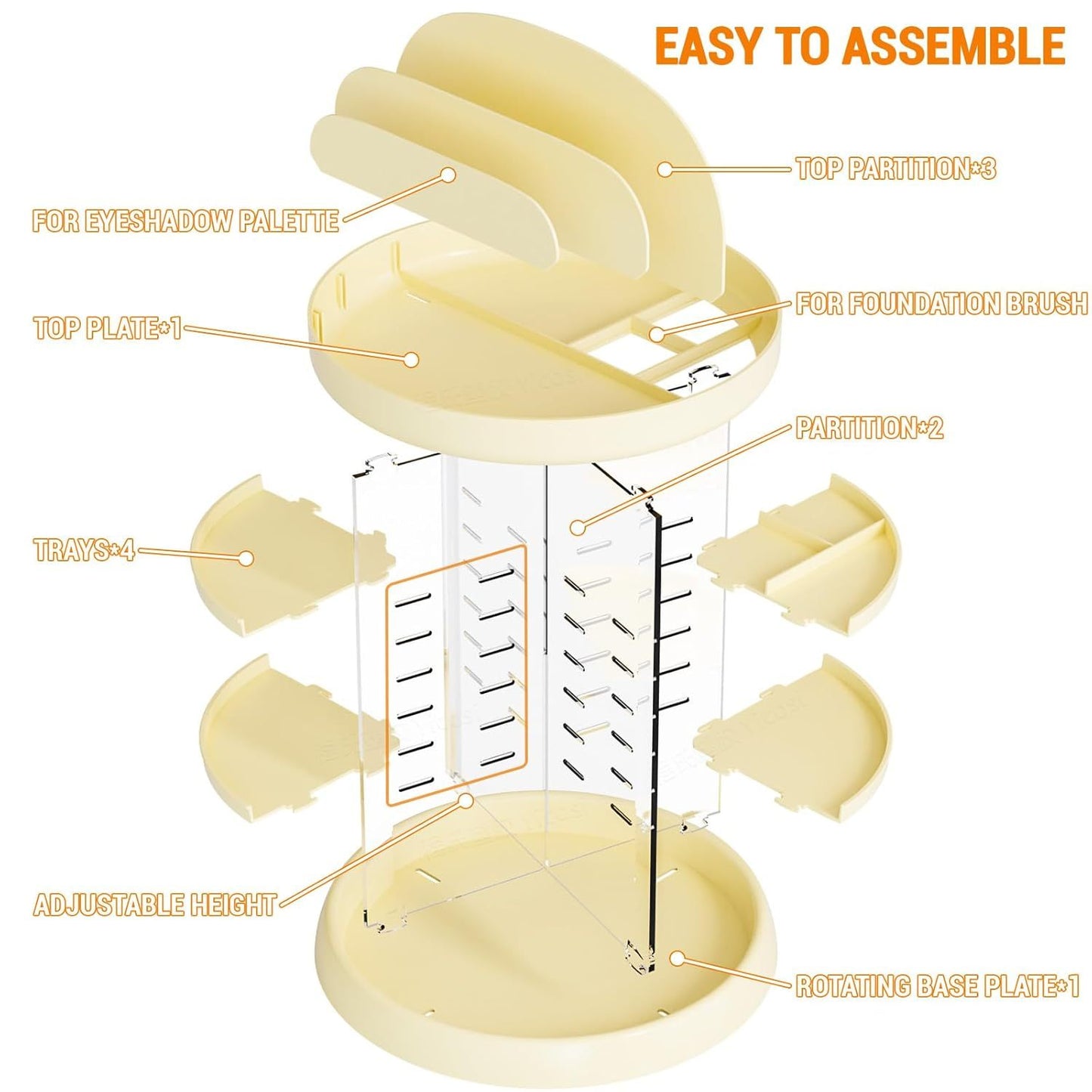 EASY TO ASSEMBLE

TOP PARTITION*3

FOR EYESHADOW PALETTE

FOR FOUNDATION BRUSH

TOP PLATE*1

PARTITION*2

TRAYS*4

ADJUSTABLE HEIGHT

ROTATING BASE PLATE*1