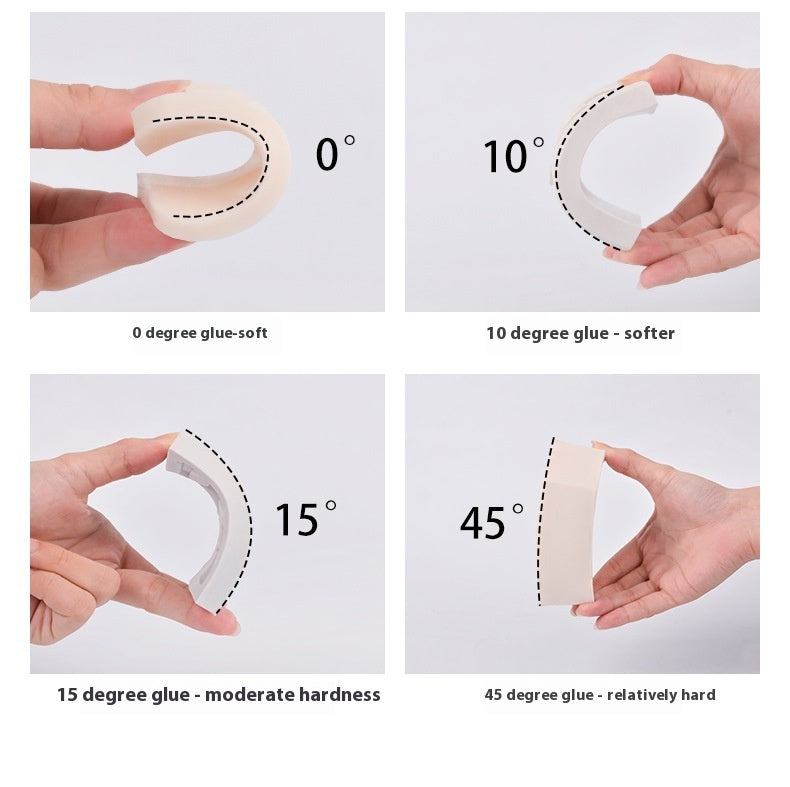 0°

0 degree glue-soft

10°

10 degree glue - softer

15°

15 degree glue - moderate hardness

45°

45 degree glue - relatively hard