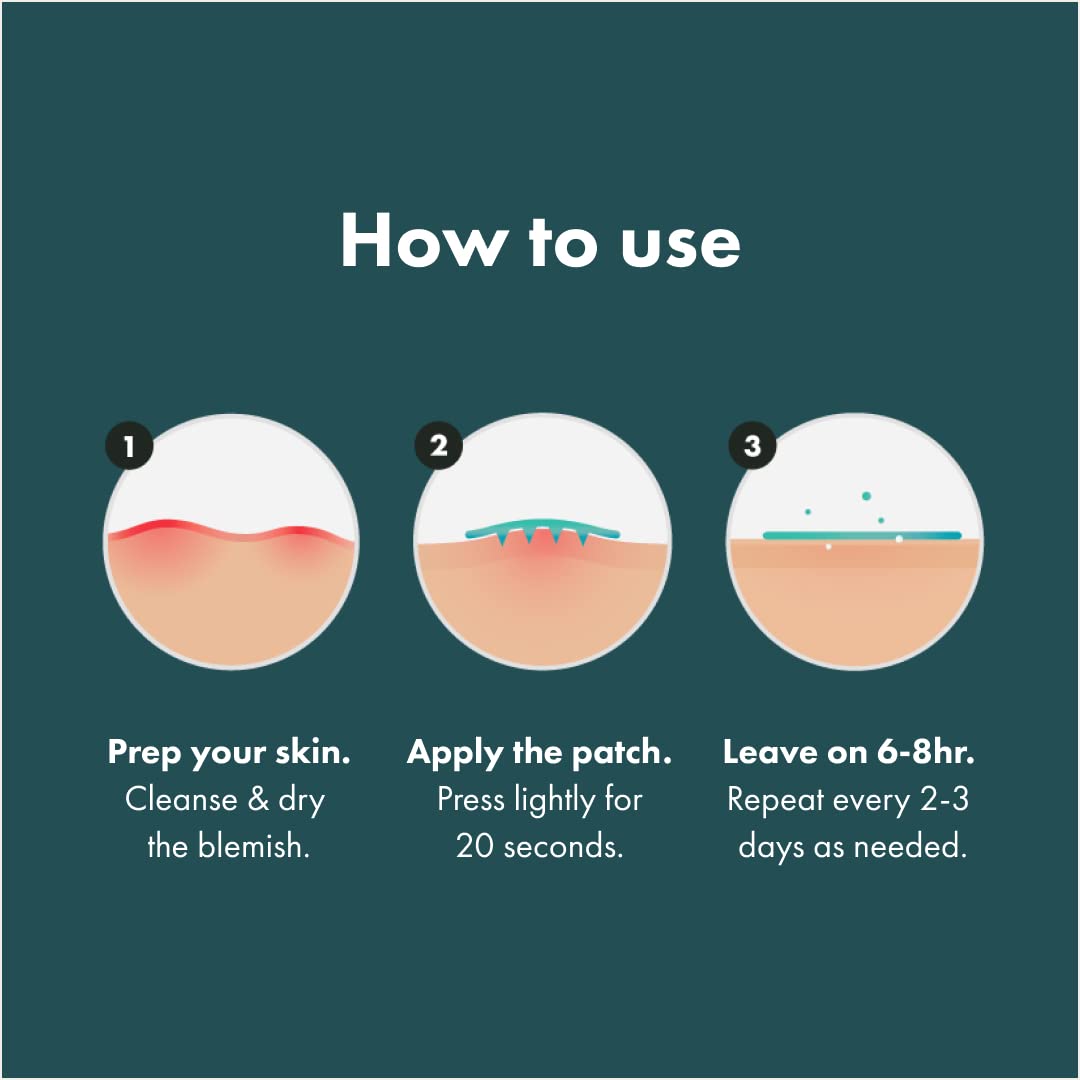 How to use

1

Prep your skin.
Cleanse & dry the blemish.

2

Apply the patch.
Press lightly for 20 seconds.

3

Leave on 6-8hr.
Repeat every 2-3 days as needed.