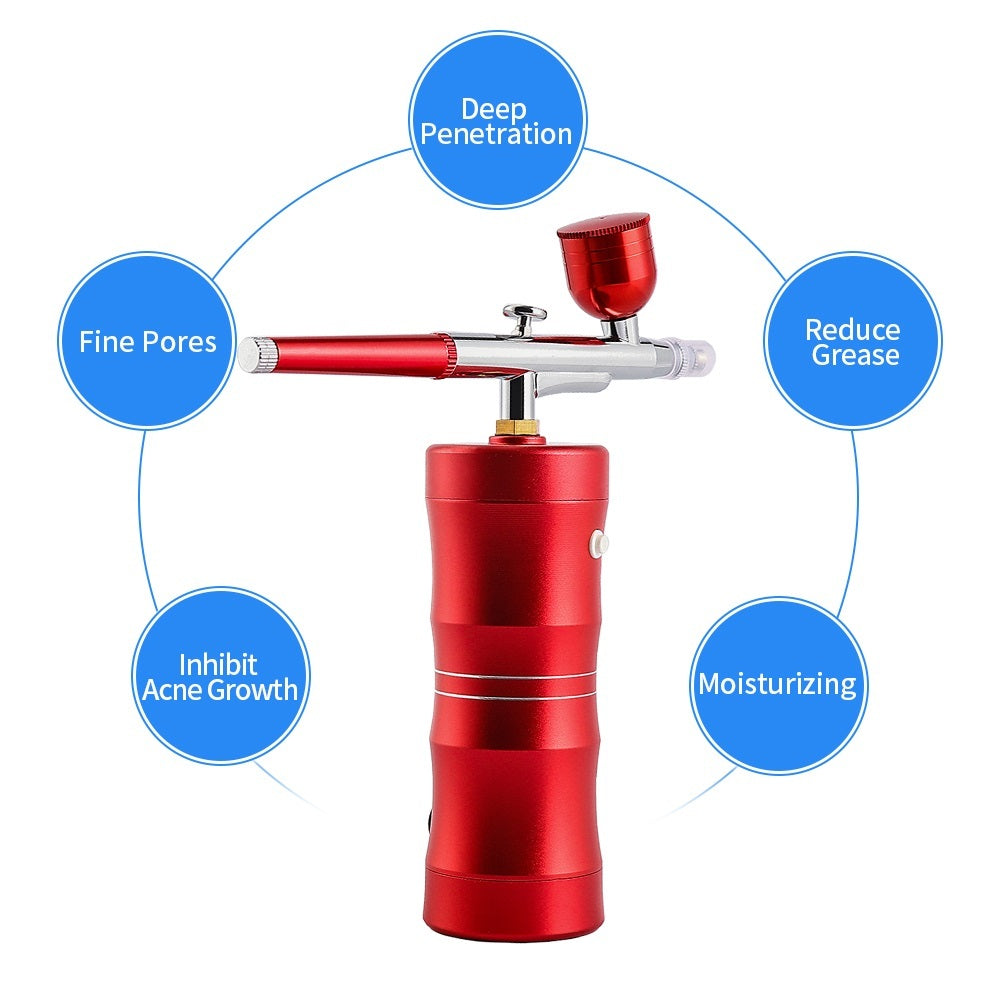 Deep Penetration

Fine Pores

Reduce Grease

Inhibit Acne Growth

Moisturizing