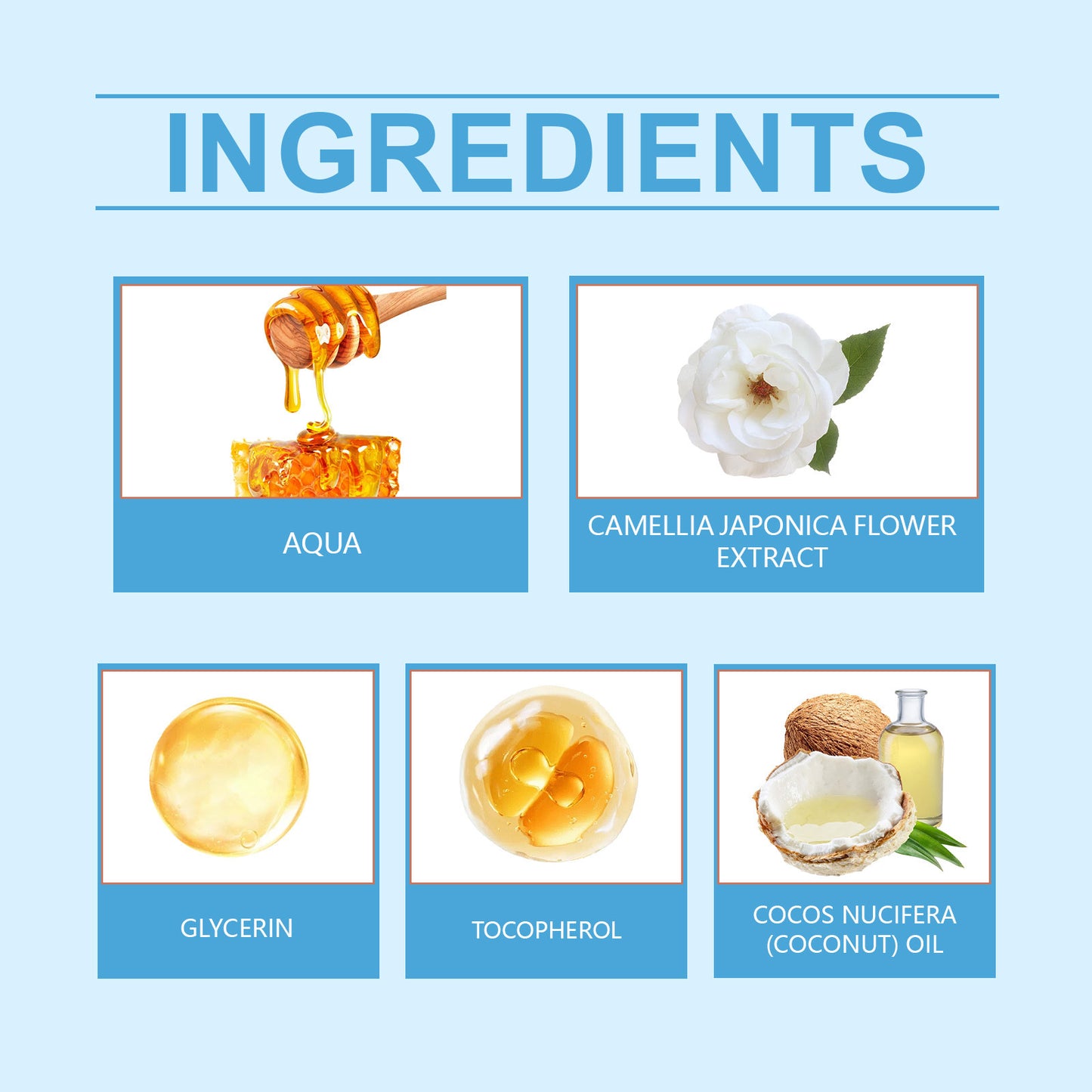 INGREDIENTS

AQUA

CAMELLIA JAPONICA FLOWER EXTRACT

GLYCERIN

TOCOPHEROL

COCOS NUCIFERA (COCONUT) OIL